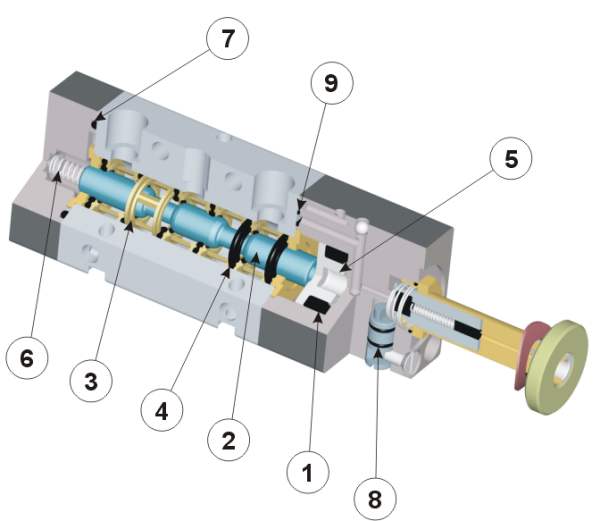 7
9
5
6
3
4
2
1
8